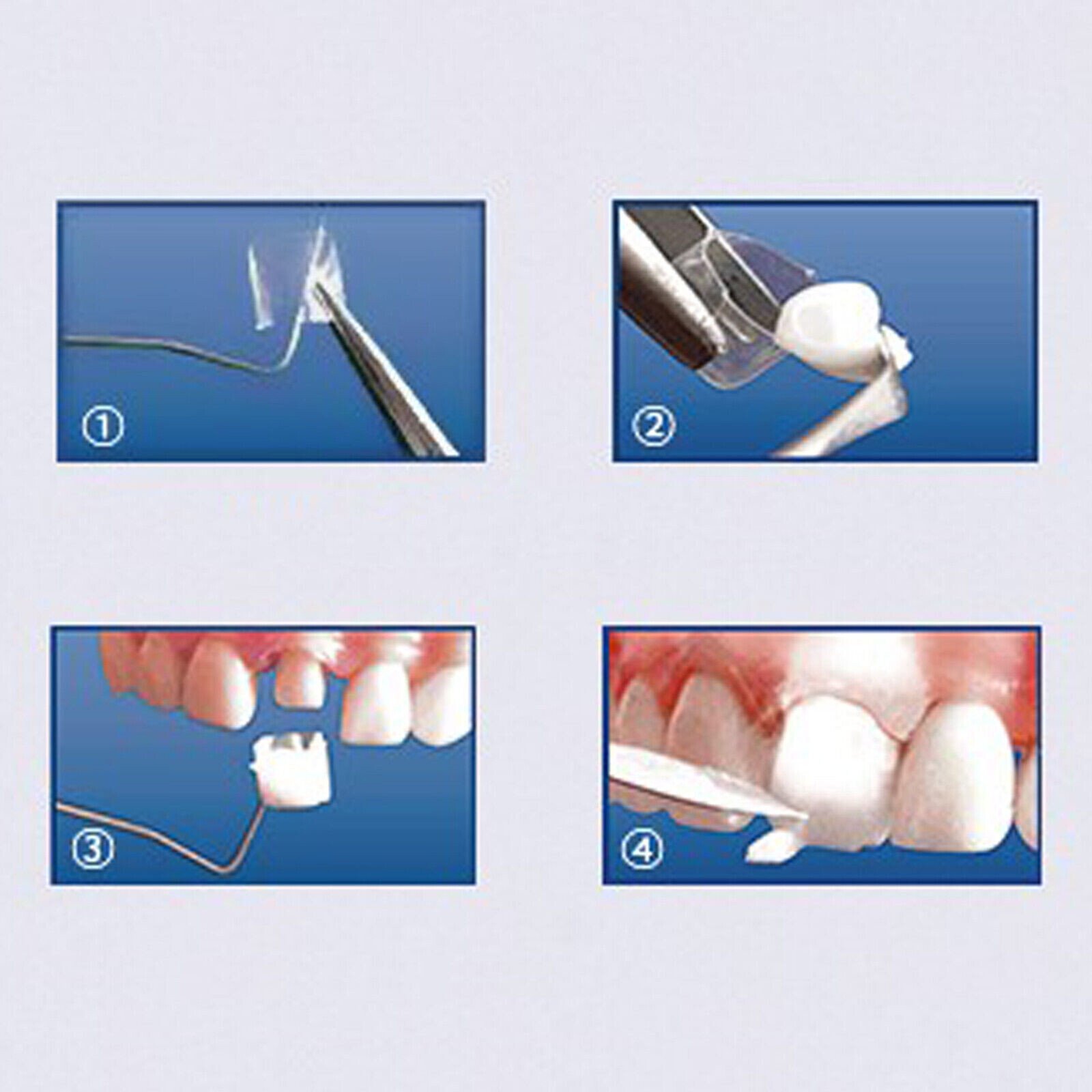 ①

②

③

④